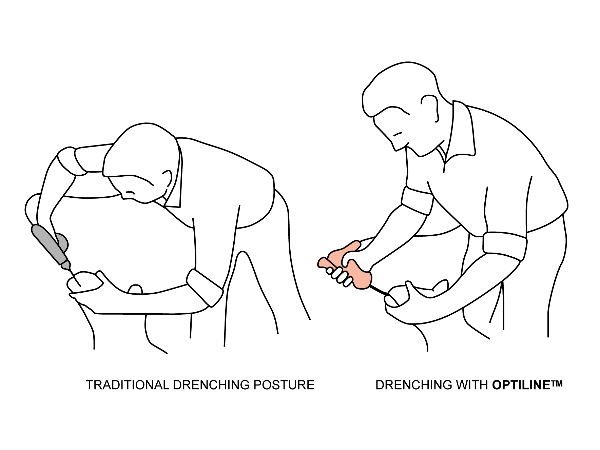 TRADITIONAL DRENCHING POSTURE

DRENCHING WITH OPTILINE™